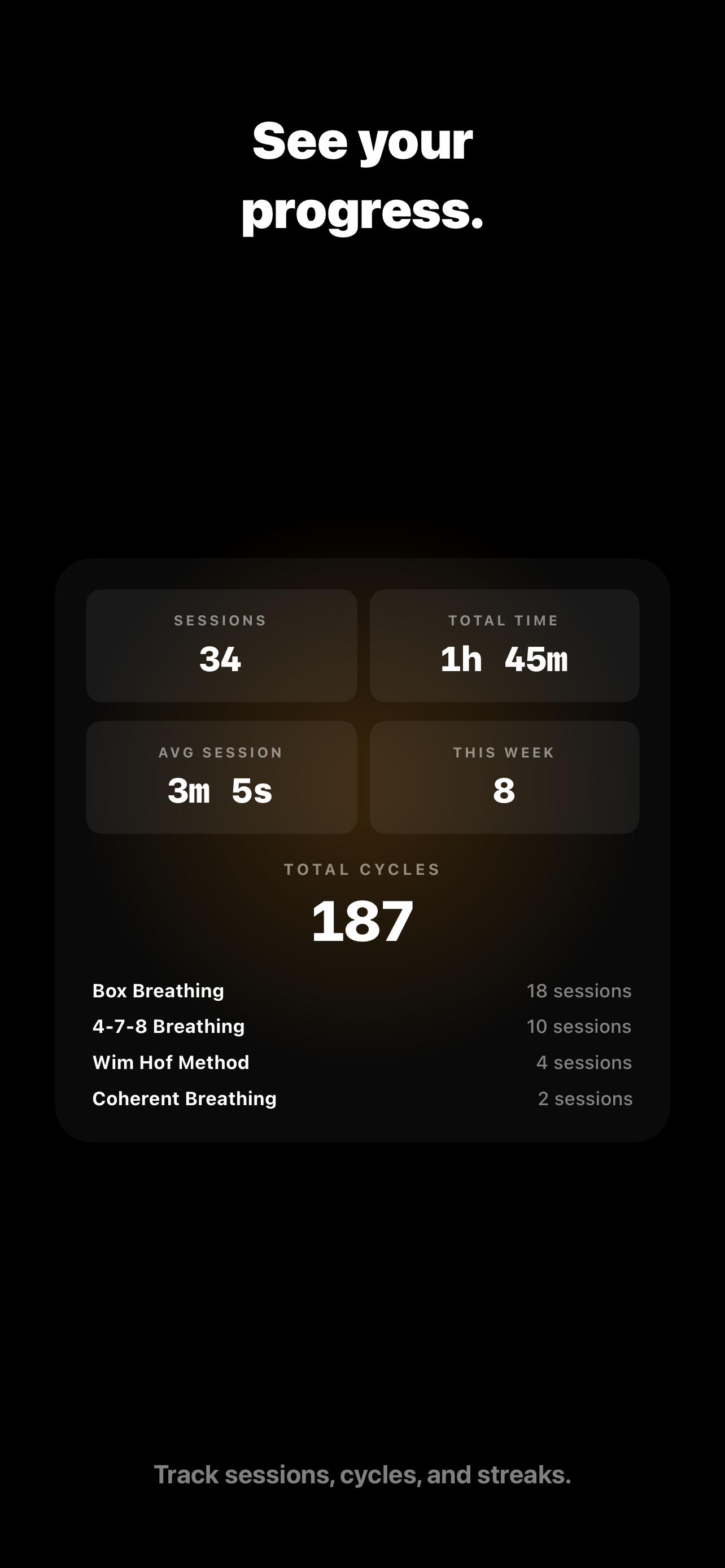 See your progress.

SESSIONS
34

TOTAL TIME
1h 45m

AVG SESSION
3m 5s

THIS WEEK
8

TOTAL CYCLES
187

Box Breathing 18 sessions
4-7-8 Breathing 10 sessions
Wim Hof Method 4 sessions
Coherent Breathing 2 sessions

Track sessions, cycles, and streaks.